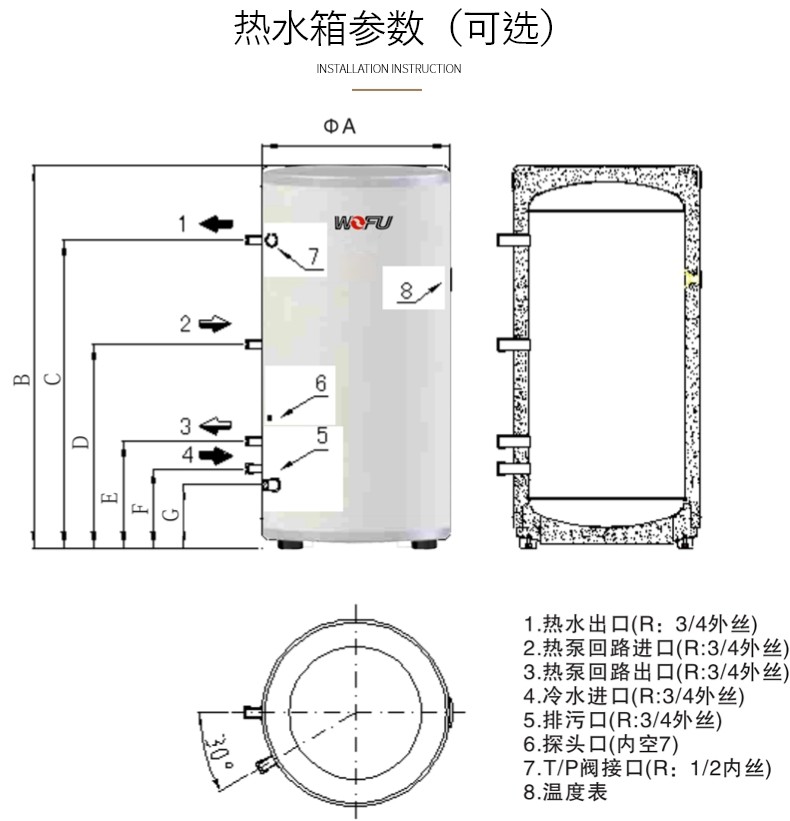 热水箱参数（可选）

INSTALLATION INSTRUCTION

ΦA

WOFU

1
7
8
2
6
3
5
4

B
C
D
E
F
G

30°

1.热水出口(R：3/4外丝)
2.热泵回路进口(R:3/4外丝)
3.热泵回路出口(R:3/4外丝)
4.冷水进口(R:3/4外丝)
5.排污口(R:3/4外丝)
6.探头口(内空7)
7.T/P阀接口(R：1/2内丝)
8.温度表